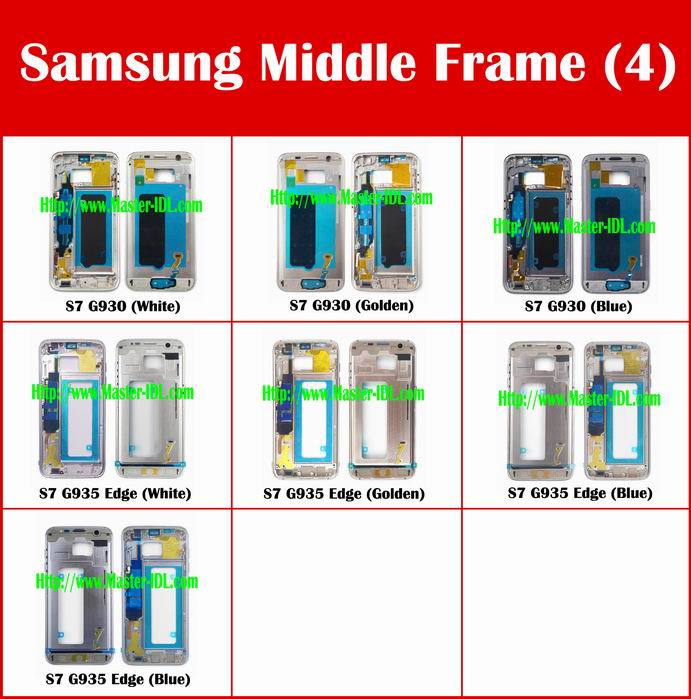 Samsung Middle Frame (4)

Http://www.Master-IDL.com
S7 G930 (White)

Http://www.Master-IDL.com
S7 G930 (Golden)

Http://www.Master-IDL.com
S7 G930 (Blue)

Http://www.Master-IDL.com
S7 G935 Edge (White)

Http://www.Master-IDL.com
S7 G935 Edge (Golden)

Http://www.Master-IDL.com
S7 G935 Edge (Blue)

Http://www.Master-IDL.com
S7 G935 Edge (Blue)